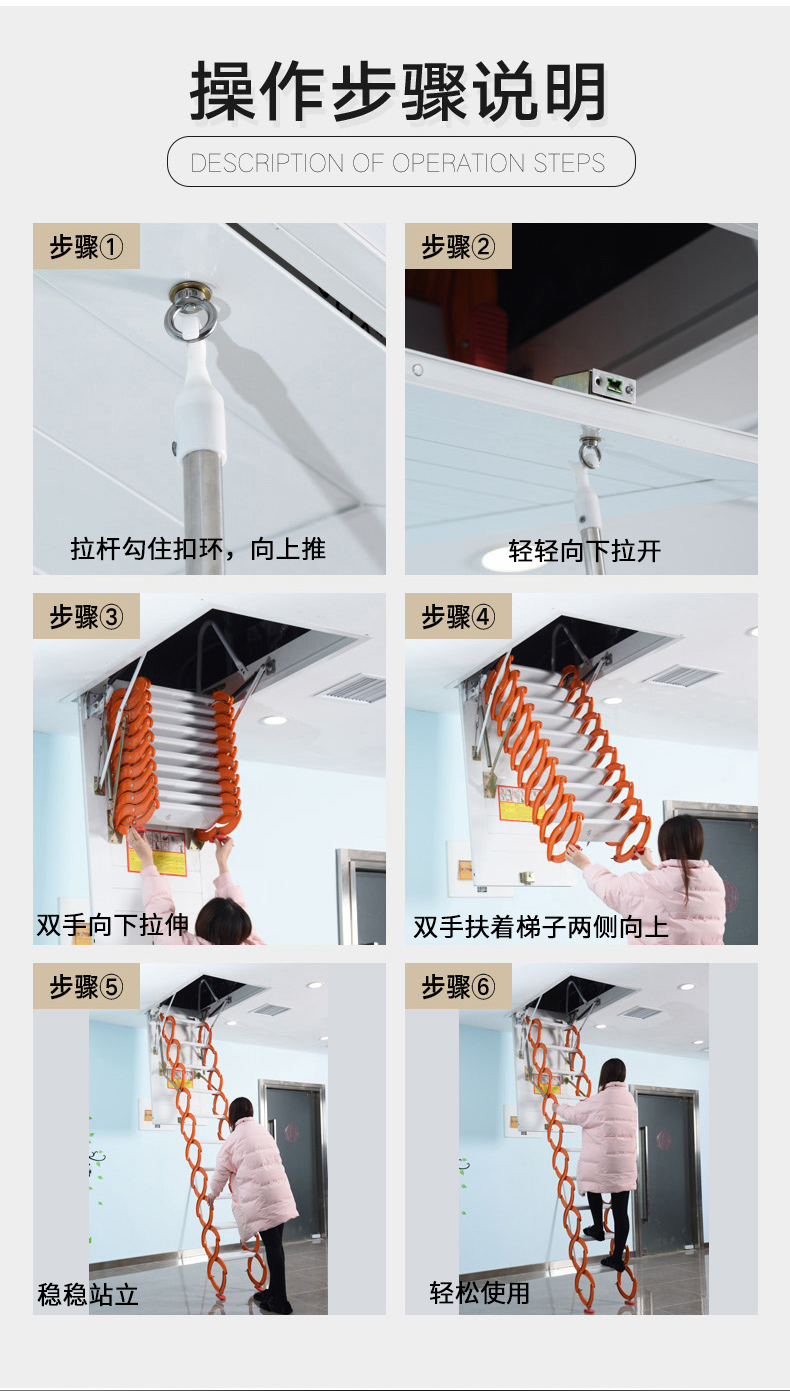 操作步骤说明

DESCRIPTION OF OPERATION STEPS

步骤①

拉杆勾住扣环，向上推

步骤②

轻轻向下拉开

步骤③

双手向下拉伸

步骤④

双手扶着梯子两侧向上

步骤⑤

稳稳站立

步骤⑥

轻松使用